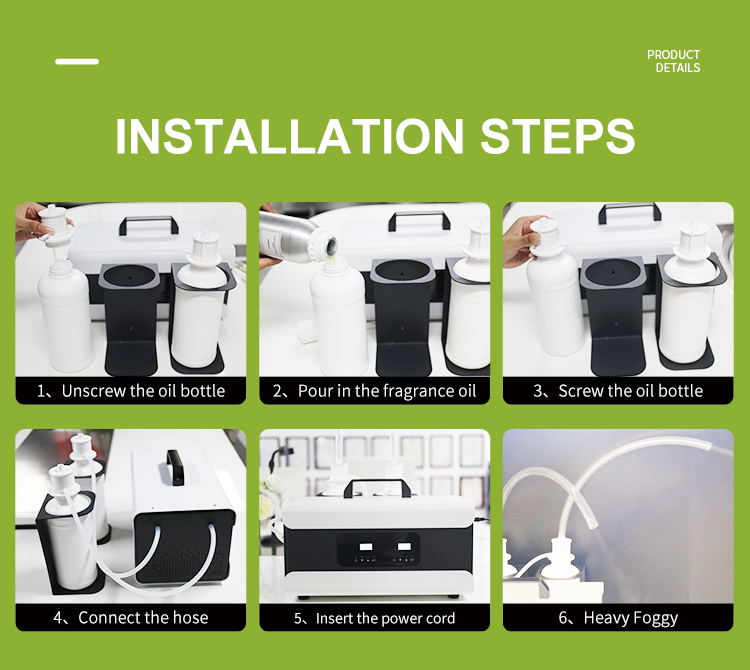 PRODUCT DETAILS

INSTALLATION STEPS

1、Unscrew the oil bottle

2、Pour in the fragrance oil

3、Screw the oil bottle

4、Connect the hose

5、Insert the power cord

6、Heavy Foggy