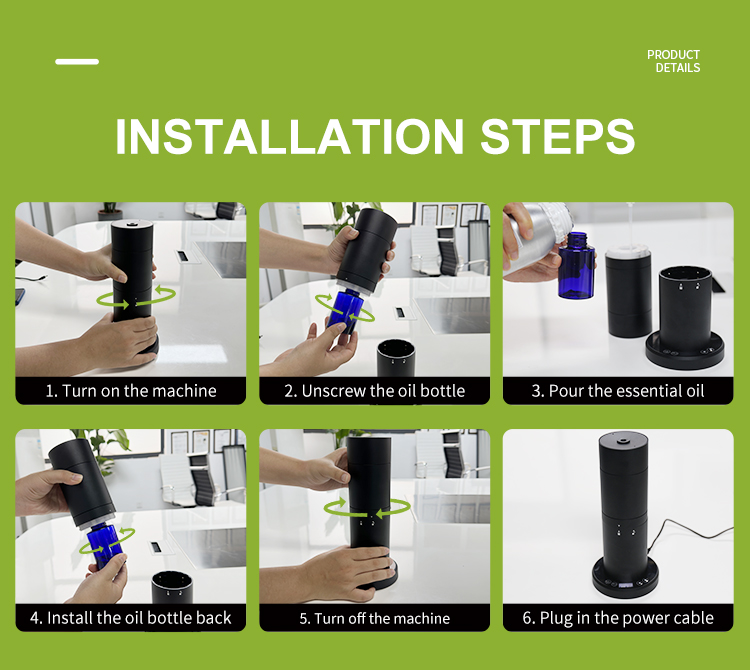 PRODUCT DETAILS

INSTALLATION STEPS

1. Turn on the machine

2. Unscrew the oil bottle

3. Pour the essential oil

4. Install the oil bottle back

5. Turn off the machine

6. Plug in the power cable