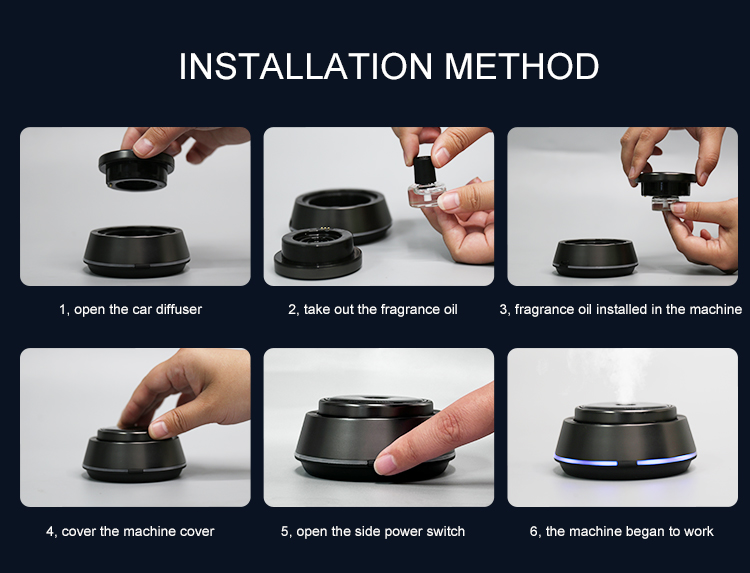 INSTALLATION METHOD

1, open the car diffuser

2, take out the fragrance oil

3, fragrance oil installed in the machine

4, cover the machine cover

5, open the side power switch

6, the machine began to work