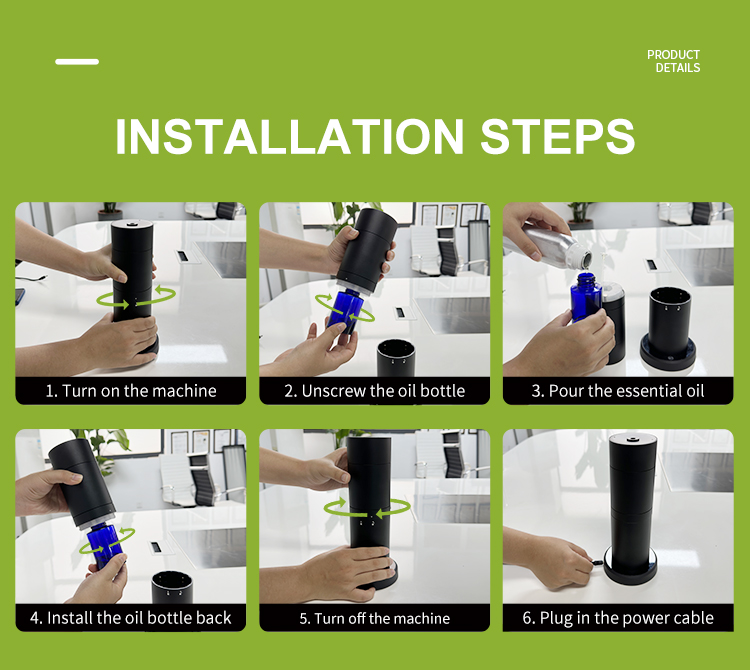 PRODUCT DETAILS

INSTALLATION STEPS

1. Turn on the machine

2. Unscrew the oil bottle

3. Pour the essential oil

4. Install the oil bottle back

5. Turn off the machine

6. Plug in the power cable